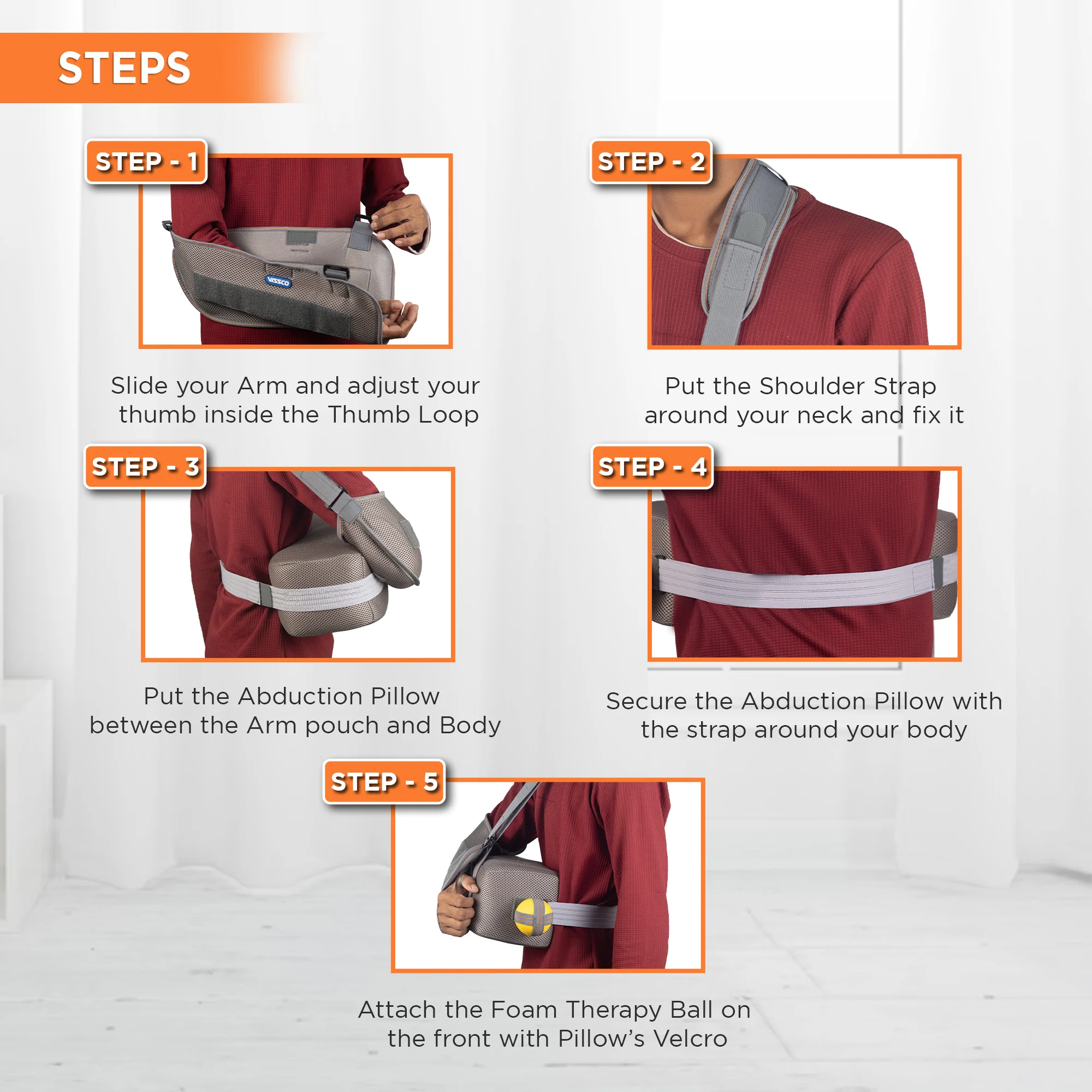 STEPS

STEP - 1

VISSCO

Slide your Arm and adjust your thumb inside the Thumb Loop

STEP - 2

Put the Shoulder Strap around your neck and fix it

STEP - 3

Put the Abduction Pillow between the Arm pouch and Body

STEP - 4

Secure the Abduction Pillow with the strap around your body

STEP - 5

Attach the Foam Therapy Ball on the front with Pillow's Velcro