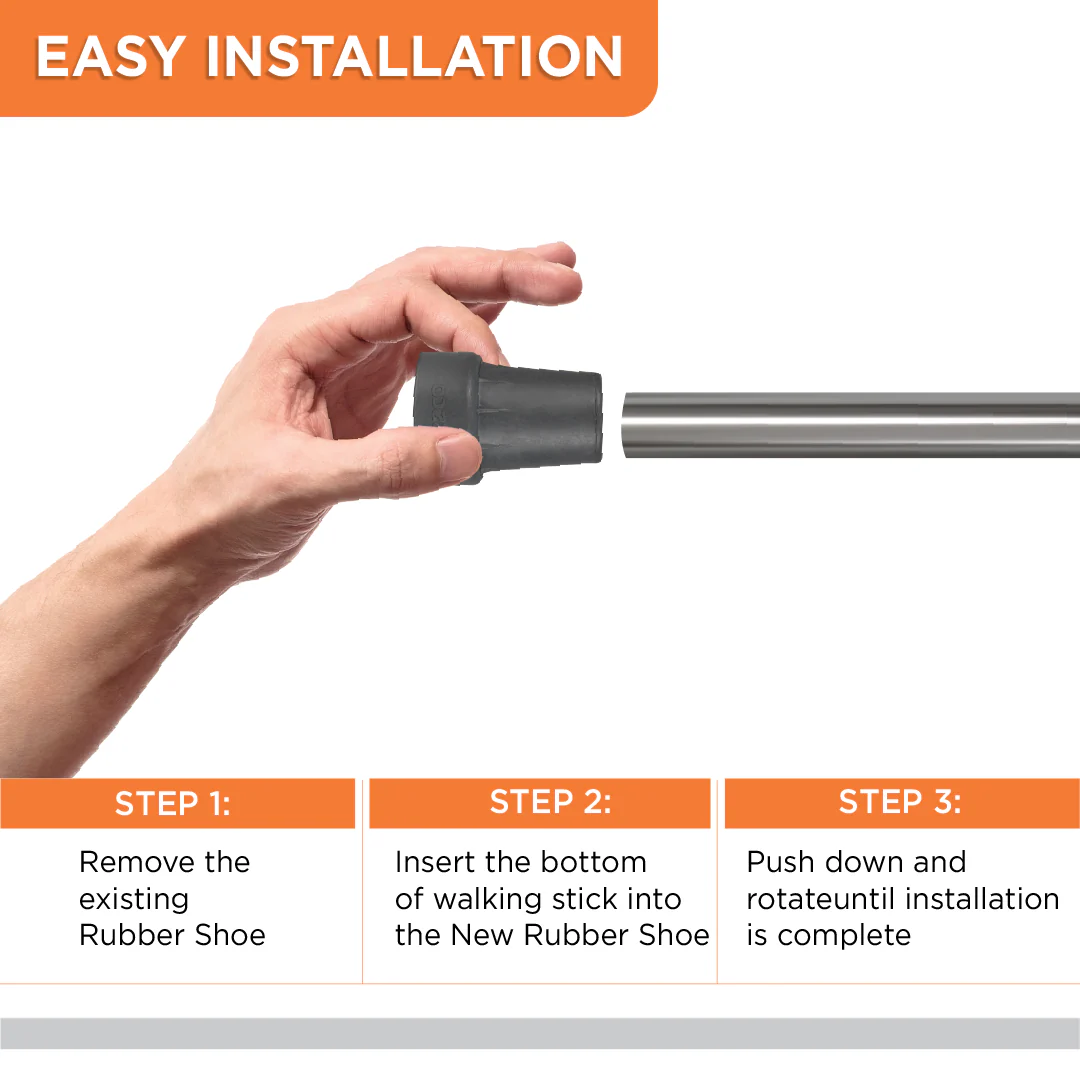 EASY INSTALLATION

STEP 1:
Remove the existing Rubber Shoe

STEP 2:
Insert the bottom of walking stick into the New Rubber Shoe

STEP 3:
Push down and rotateuntil installation is complete