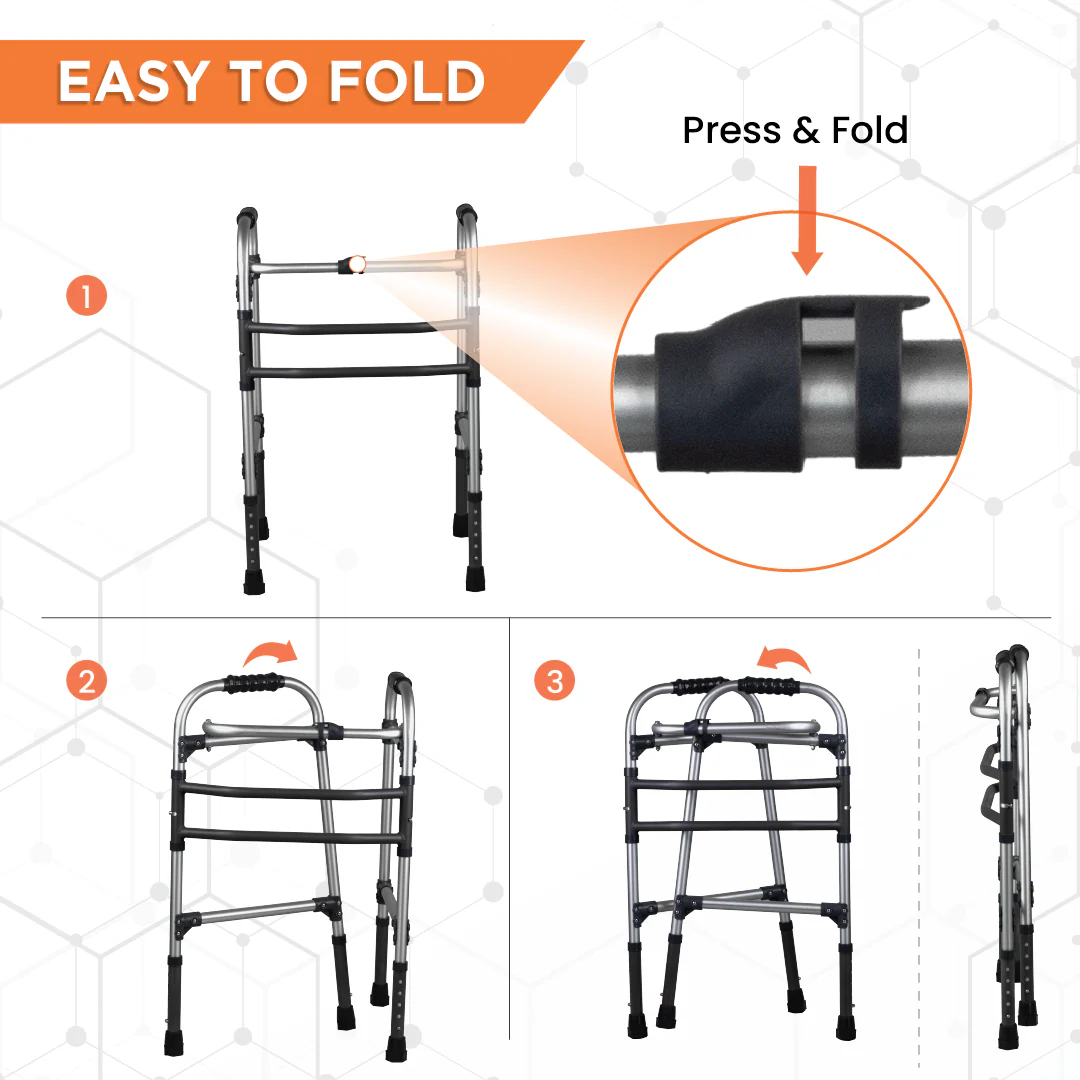 EASY TO FOLD

Press & Fold

1

2

3