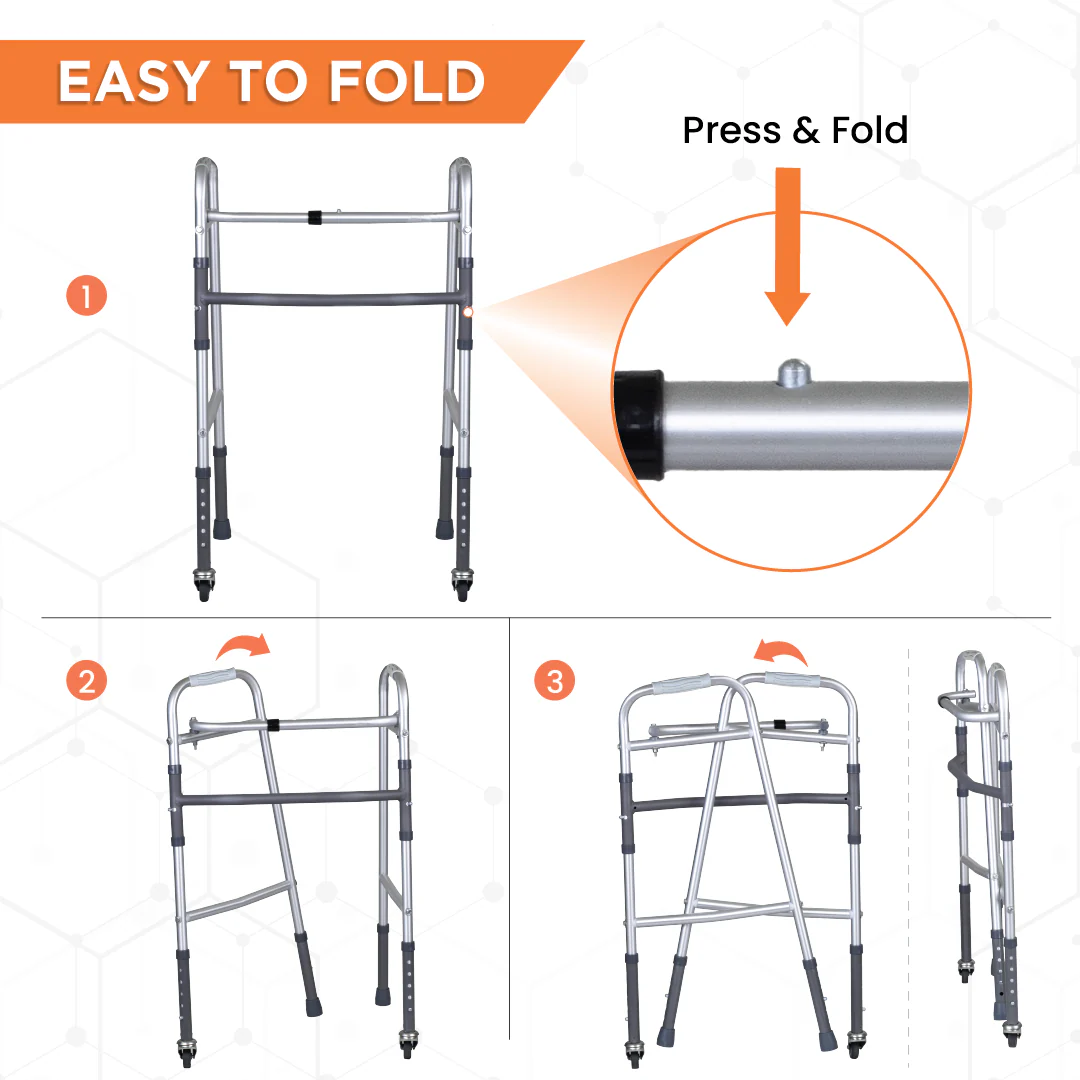 EASY TO FOLD

Press & Fold

1

2

3